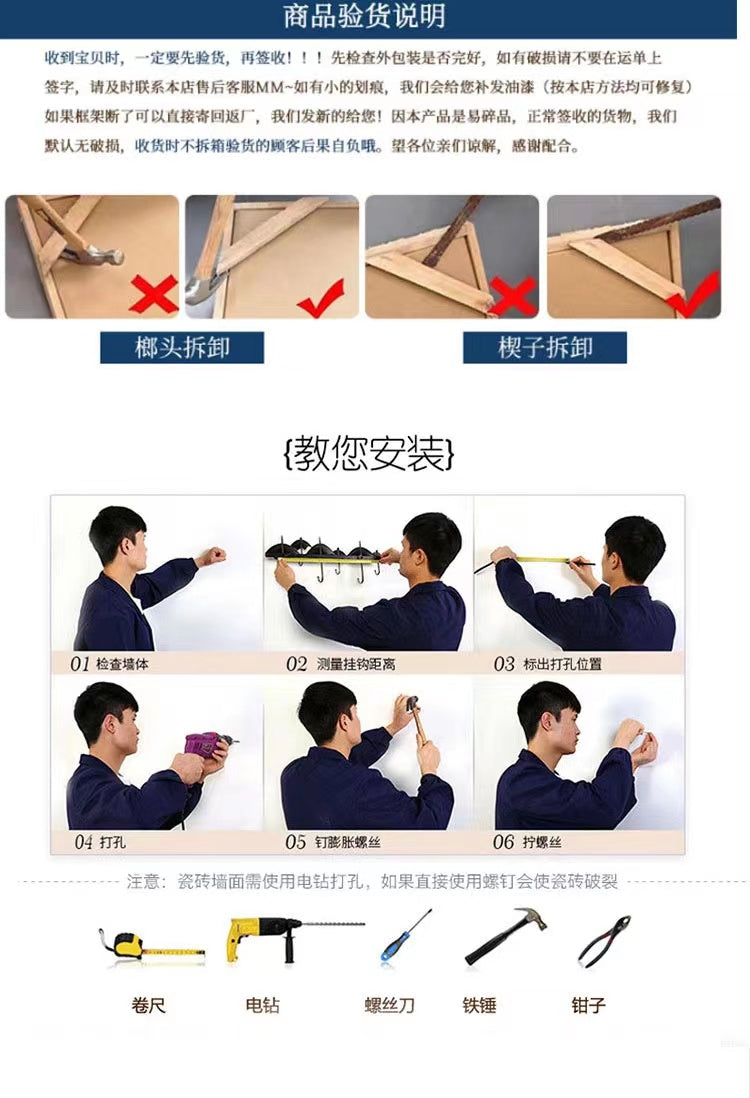 商品验货说明

收到宝贝时，一定要先验货，再签收！！！先检查外包装是否完好，如有破损请不要在运单上签字，请及时联系本店售后客服MM~如有小的划痕，我们会给您补发油漆（按本店方法均可修复）如果框架断了可以直接寄回返厂，我们发新的给您！因本产品是易碎品，正常签收的货物，我们默认无破损，收货时不拆箱验货的顾客后果自负哦。望各位亲们谅解，感谢配合。

榔头拆卸

楔子拆卸

{教您安装}

01 检查墙体

02 测量挂钩距离

03 标出打孔位置

04 打孔

05 钉膨胀螺丝

06 拧螺丝

注意：瓷砖墙面需使用电钻打孔，如果直接使用螺钉会使瓷砖破裂

卷尺

电钻

螺丝刀

铁锤

钳子